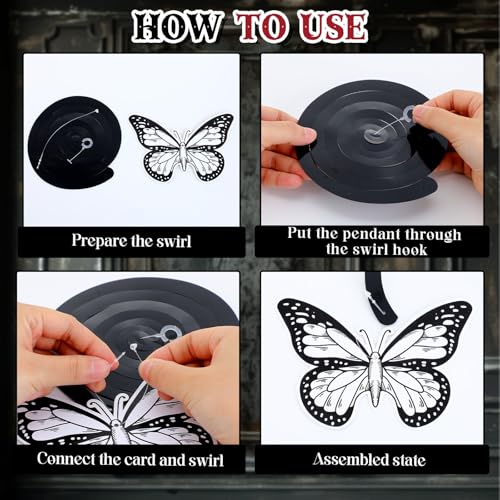 HOW TO USE

Prepare the swirl

Put the pendant through the swirl hook

Connect the card and swirl

Assembled state