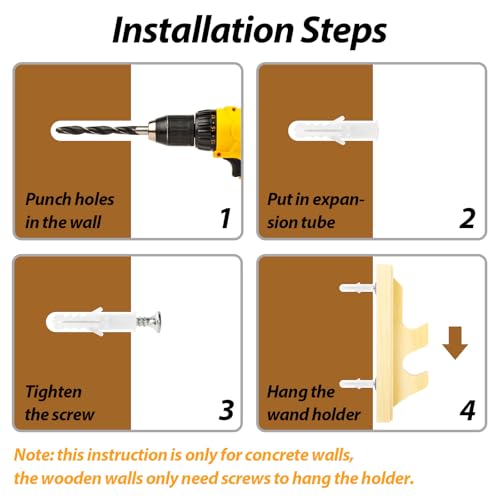 Installation Steps

Punch holes in the wall

1

Put in expansion tube

2

Tighten the screw

3

Hang the wand holder

4

Note: this instruction is only for concrete walls, the wooden walls only need screws to hang the holder.