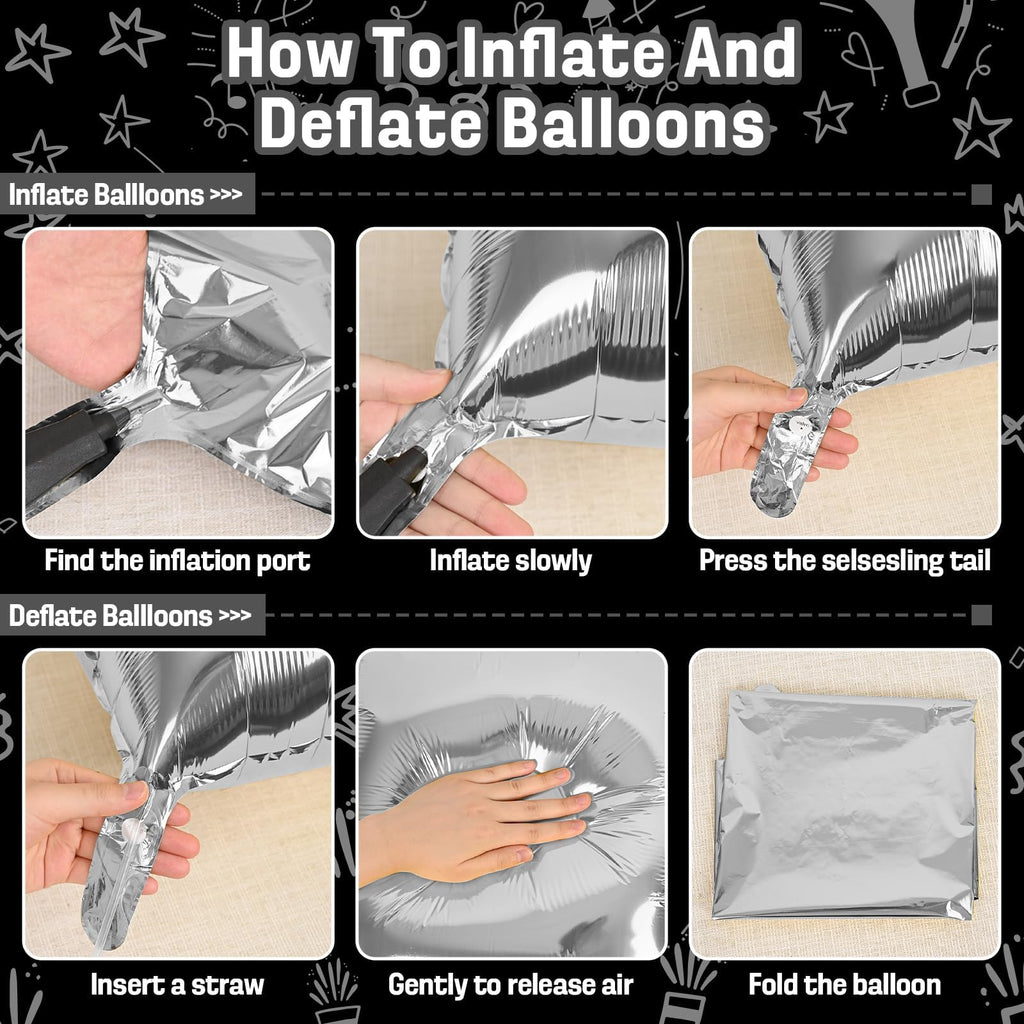 How To Inflate And Deflate Balloons

Inflate Ballloons >>>

Find the inflation port

Inflate slowly

Press the selsesling tail

Deflate Ballloons >>>

Insert a straw

Gently to release air

Fold the balloon