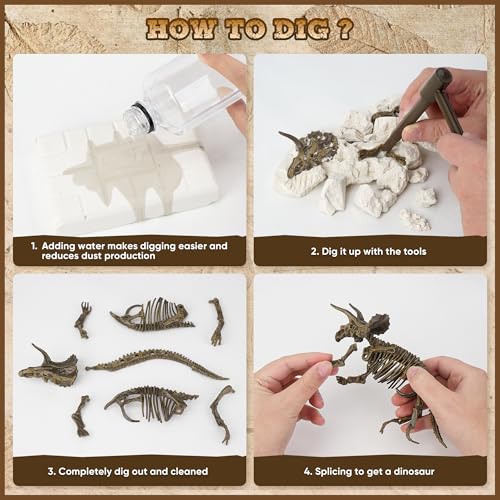 HOW TO DIG ?

1. Adding water makes digging easier and reduces dust production

2. Dig it up with the tools

3. Completely dig out and cleaned

4. Splicing to get a dinosaur