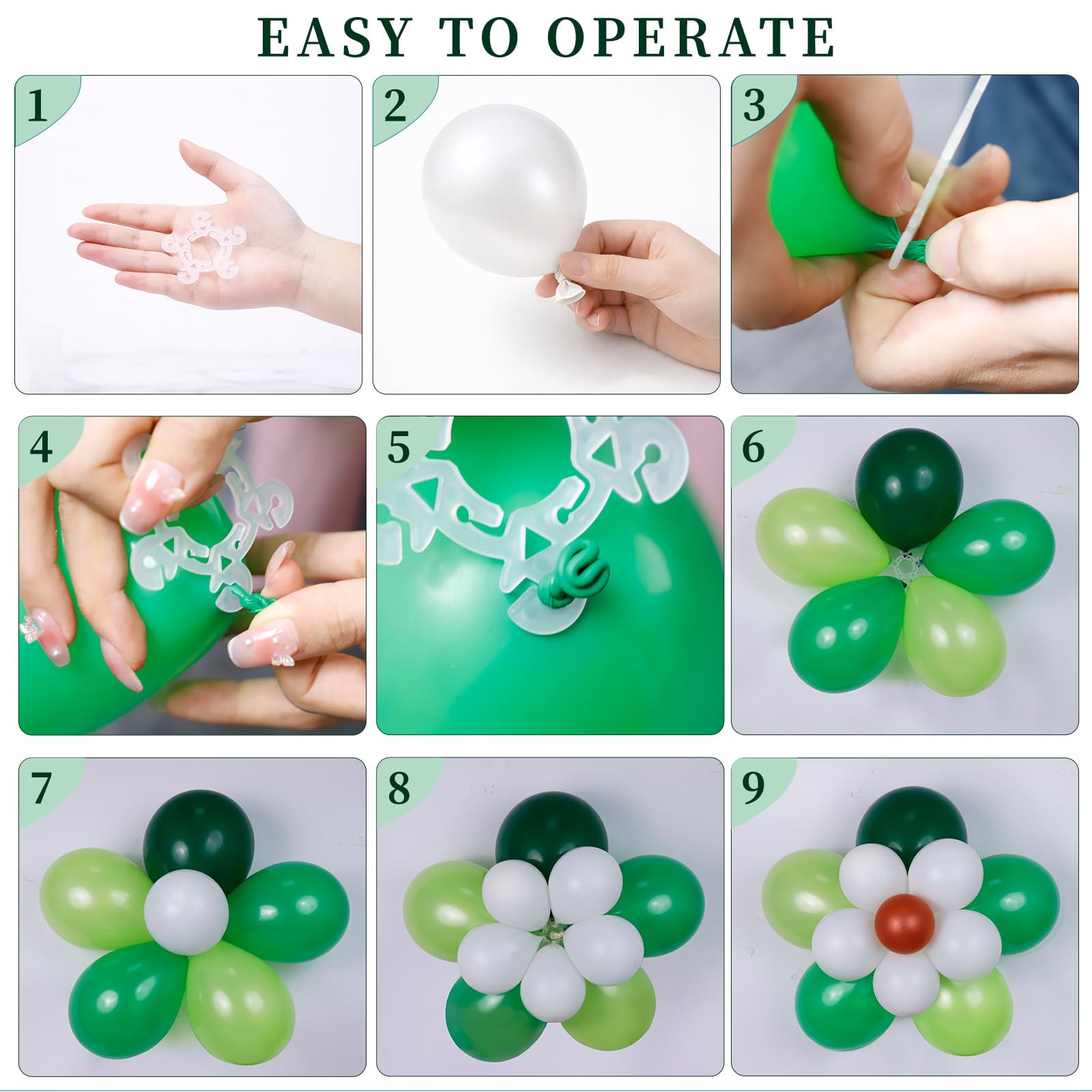 EASY TO OPERATE

1

2

3

4

5

6

7

8

9