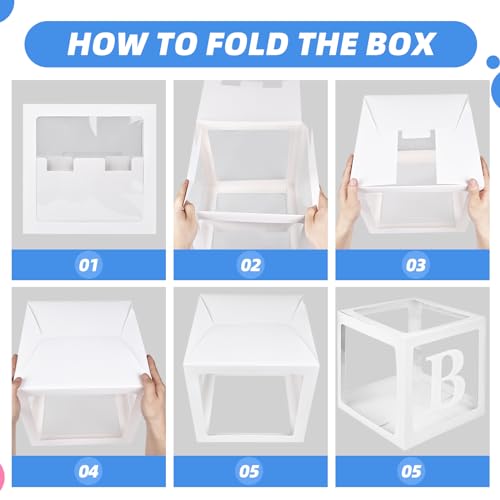 HOW TO FOLD THE BOX

01

02

03

04

05

B

05