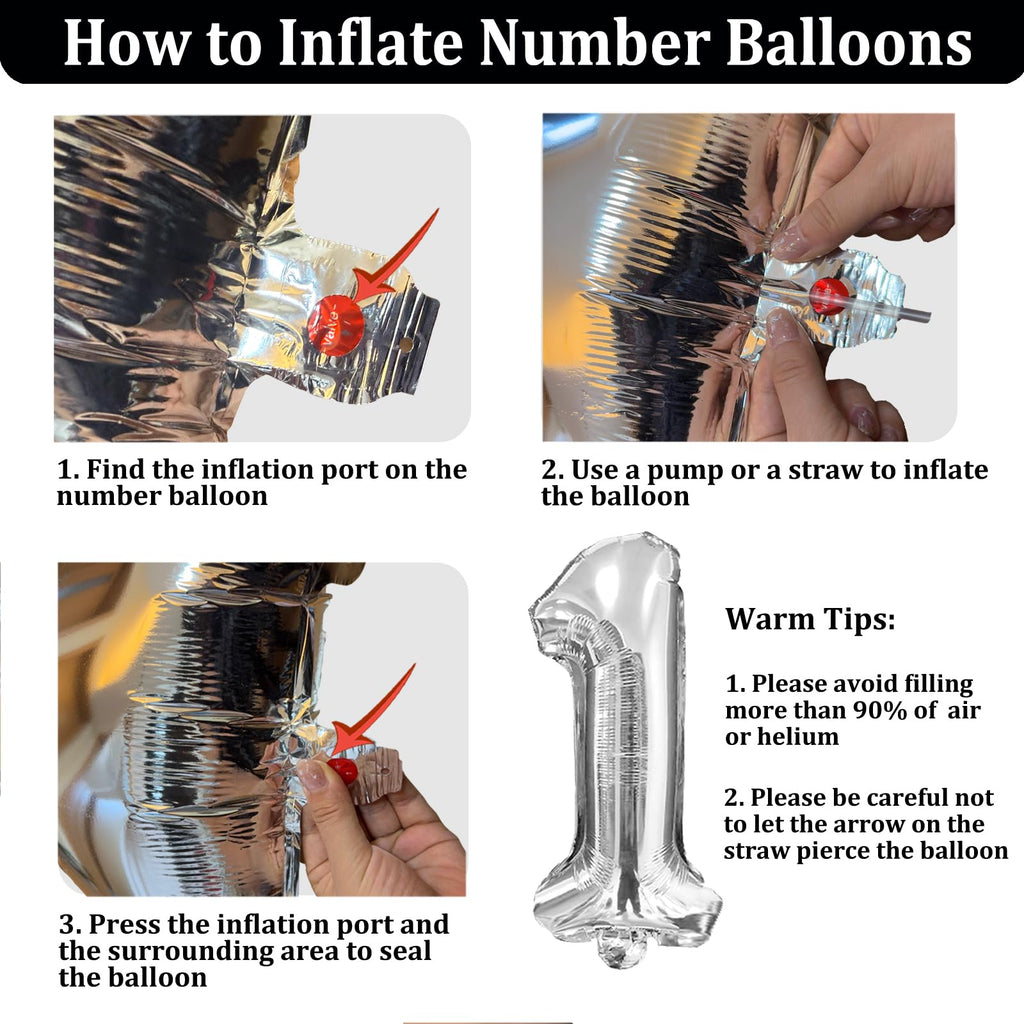 How to Inflate Number Balloons

Valve

1. Find the inflation port on the number balloon

2. Use a pump or a straw to inflate the balloon

3. Press the inflation port and the surrounding area to seal the balloon

Warm Tips:

1. Please avoid filling more than 90% of air or helium

2. Please be careful not to let the arrow on the straw pierce the balloon