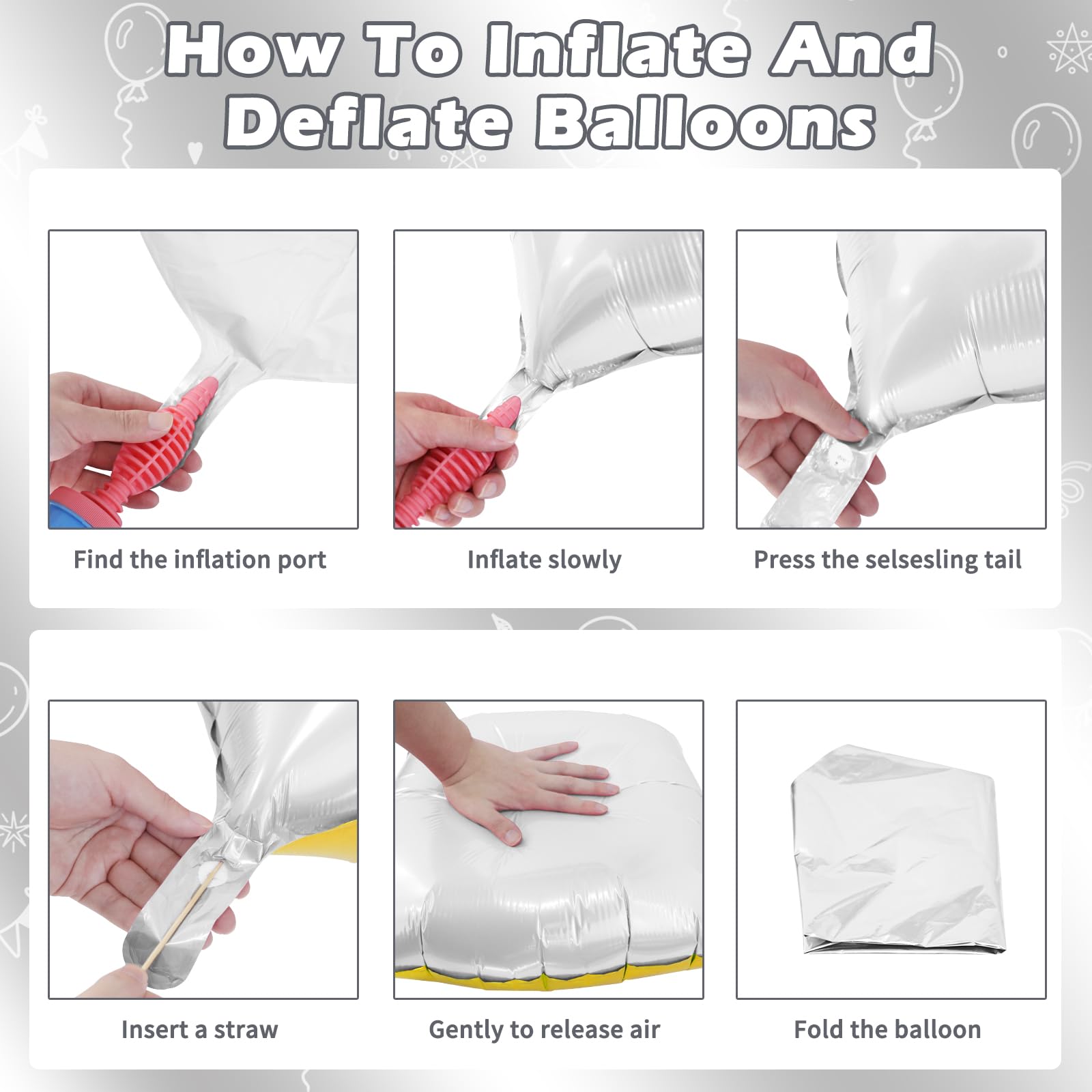 How To Inflate And Deflate Balloons

Find the inflation port

Inflate slowly

Press the selsesling tail

Insert a straw

Gently to release air

Fold the balloon