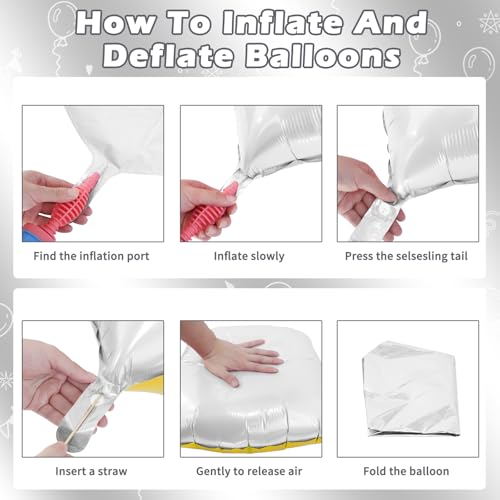 How To Inflate And Deflate Balloons

Find the inflation port

Inflate slowly

Press the selsesling tail

Insert a straw

Gently to release air

Fold the balloon