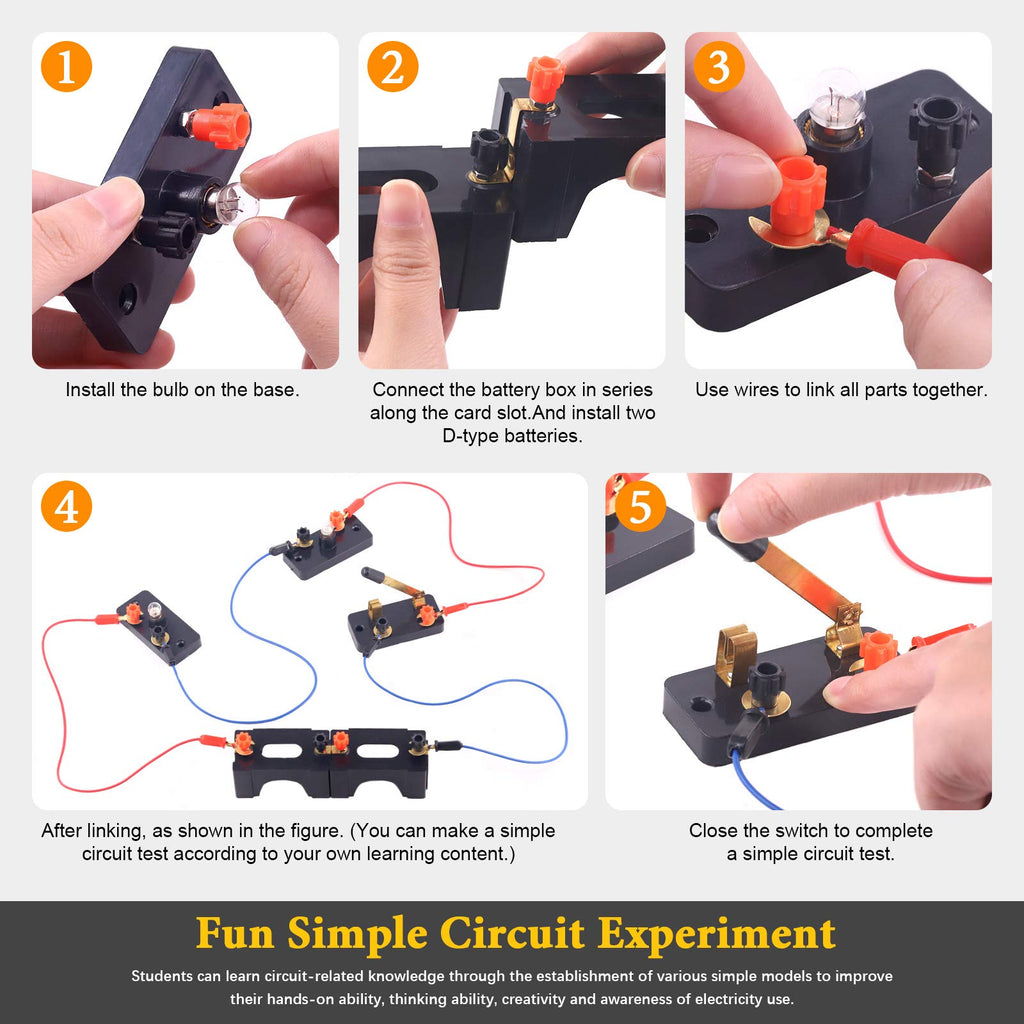 1

Install the bulb on the base.

2

Connect the battery box in series along the card slot.And install two D-type batteries.

3

Use wires to link all parts together.

4

After linking, as shown in the figure. (You can make a simple circuit test according to your own learning content.)

5

Close the switch to complete a simple circuit test.

Fun Simple Circuit Experiment

Students can learn circuit-related knowledge through the establishment of various simple models to improve their hands-on ability, thinking ability, creativity and awareness of electricity use.