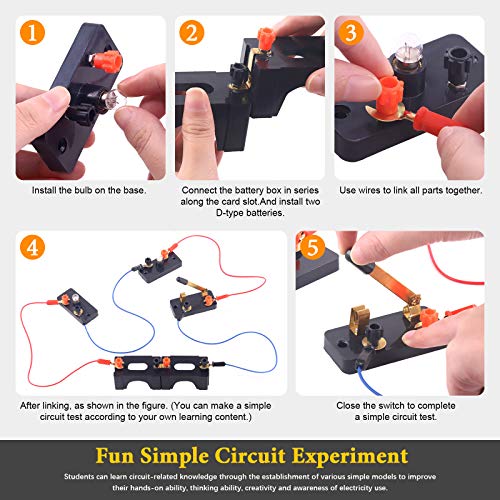 1

Install the bulb on the base.

2

Connect the battery box in series along the card slot.And install two D-type batteries.

3

Use wires to link all parts together.

4

After linking, as shown in the figure. (You can make a simple circuit test according to your own learning content.)

5

Close the switch to complete a simple circuit test.

Fun Simple Circuit Experiment

Students can learn circuit-related knowledge through the establishment of various simple models to improve their hands-on ability, thinking ability, creativity and awareness of electricity use.