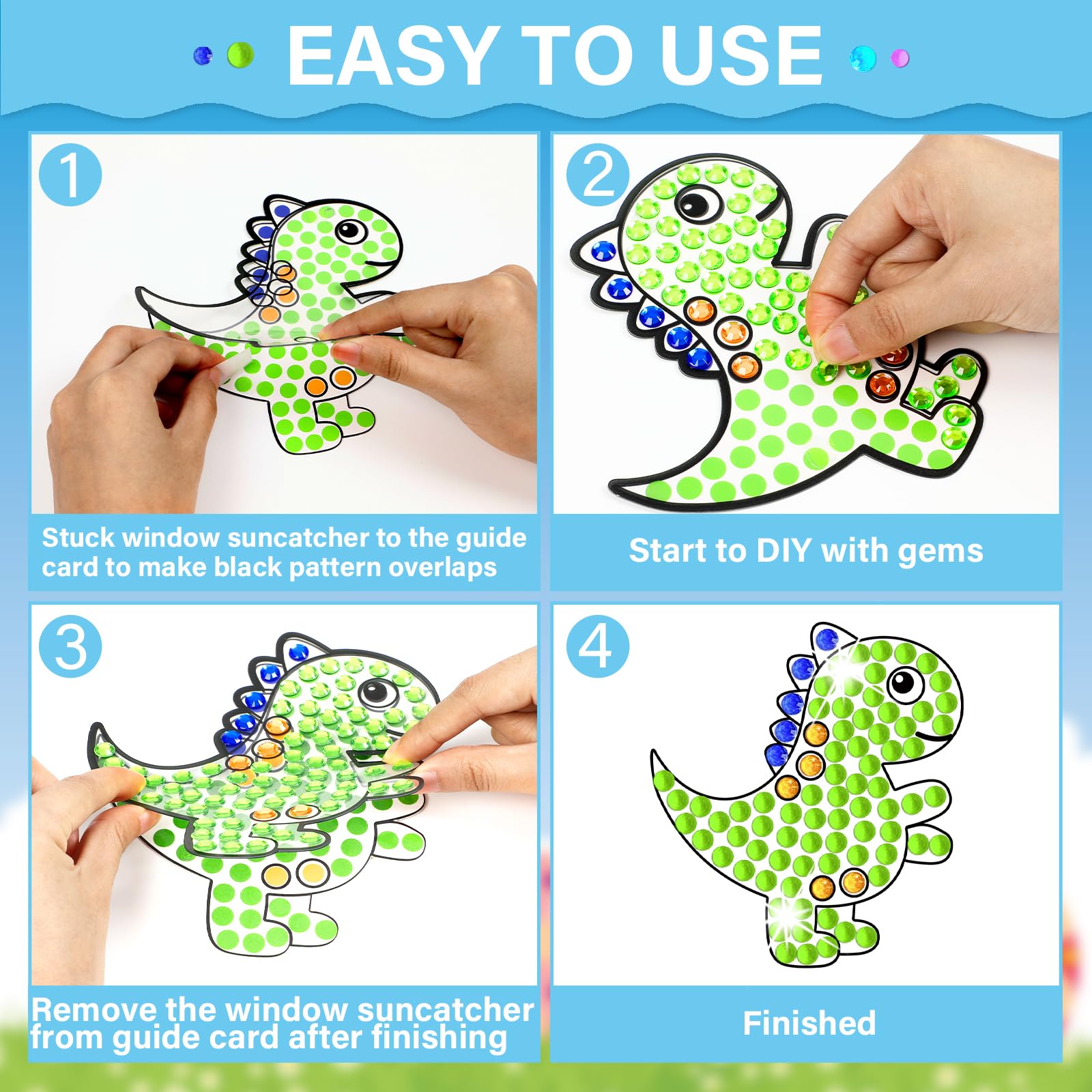 EASY TO USE

1

Stuck window suncatcher to the guide card to make black pattern overlaps

2

Start to DIY with gems

3

Remove the window suncatcher from guide card after finishing

4

Finished