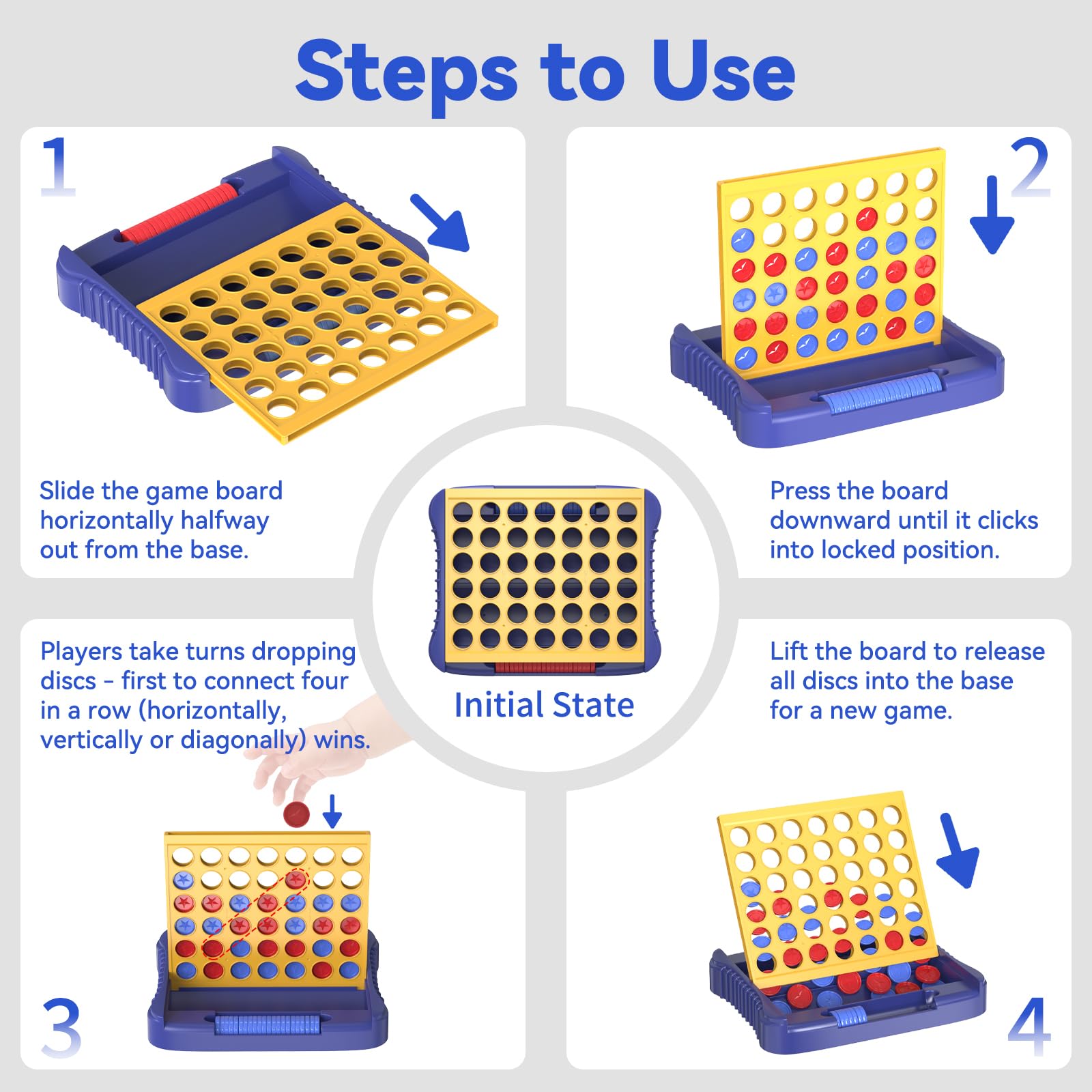 Steps to Use

1

Slide the game board horizontally halfway out from the base.

2

Press the board downward until it clicks into locked position.

Initial State

Players take turns dropping discs - first to connect four in a row (horizontally, vertically or diagonally) wins.

3

Lift the board to release all discs into the base for a new game.

4