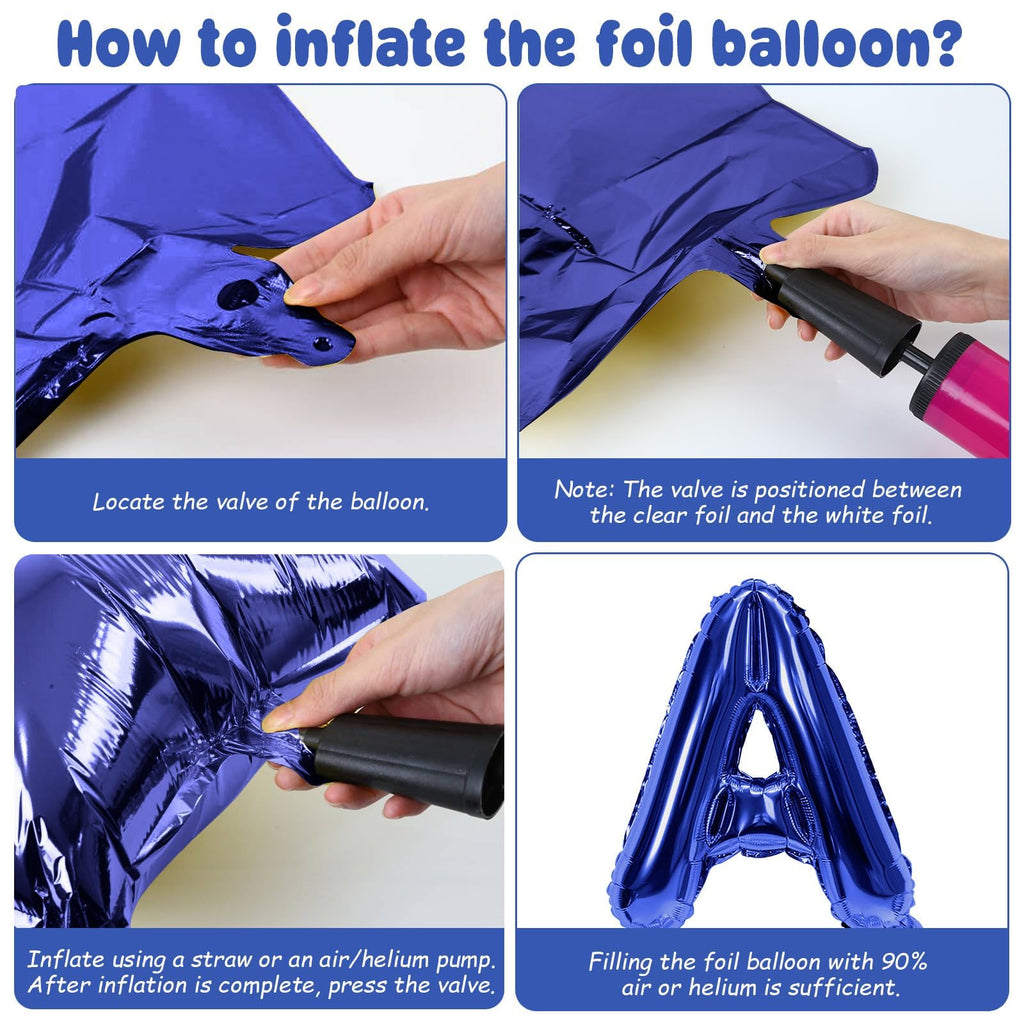 How to inflate the foil balloon?

Locate the valve of the balloon.

Note: The valve is positioned between the clear foil and the white foil.

Inflate using a straw or an air/helium pump. After inflation is complete, press the valve.

Filling the foil balloon with 90% air or helium is sufficient.