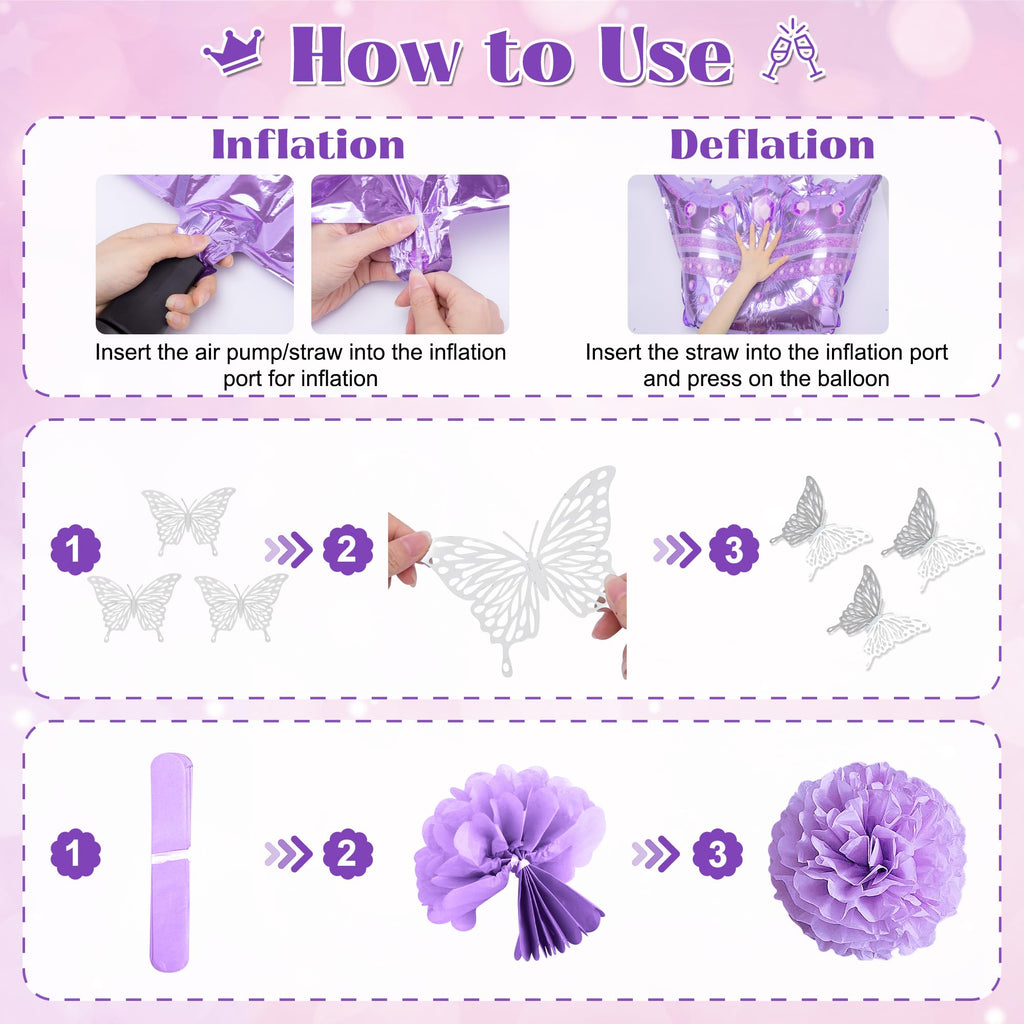 How to Use

Inflation

Insert the air pump/straw into the inflation port for inflation

Deflation

Insert the straw into the inflation port and press on the balloon

1

2

3

1

2

3