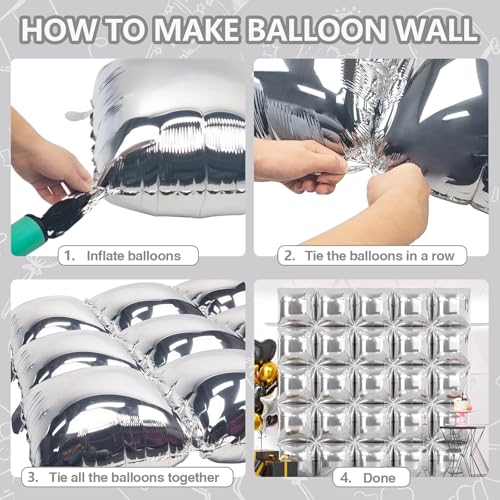 HOW TO MAKE BALLOON WALL

1. Inflate balloons

2. Tie the balloons in a row

3. Tie all the balloons together

4. Done