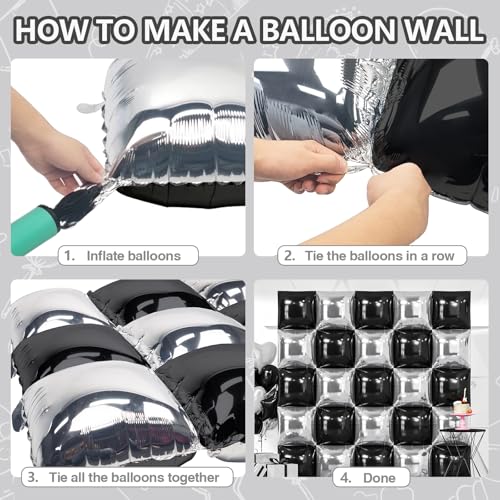 HOW TO MAKE A BALLOON WALL

1. Inflate balloons

2. Tie the balloons in a row

3. Tie all the balloons together

4. Done