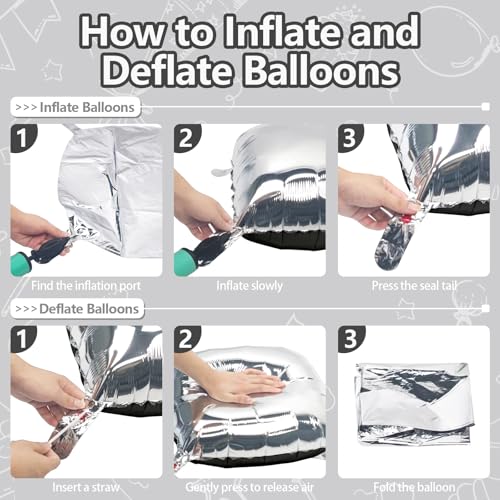 How to Inflate and Deflate Balloons

>>> Inflate Balloons

1
Find the inflation port

2
Inflate slowly

3
Press the seal tail

>>> Deflate Balloons

1
Insert a straw

2
Gently press to release air

3
Fold the balloon