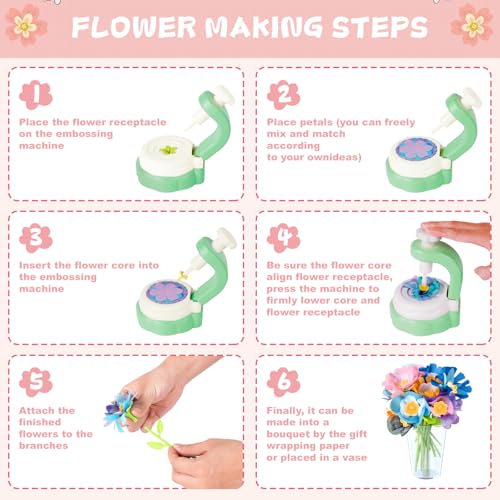 FLOWER MAKING STEPS

1
Place the flower receptacle on the embossing machine

2
Place petals (you can freely mix and match according to your ownideas)

3
Insert the flower core into the embossing machine

4
Be sure the flower core align flower receptacle, press the machine to firmly lower core and flower receptacle

5
Attach the finished flowers to the branches

6
Finally, it can be made into a bouquet by the gift wrapping paper or placed in a vase