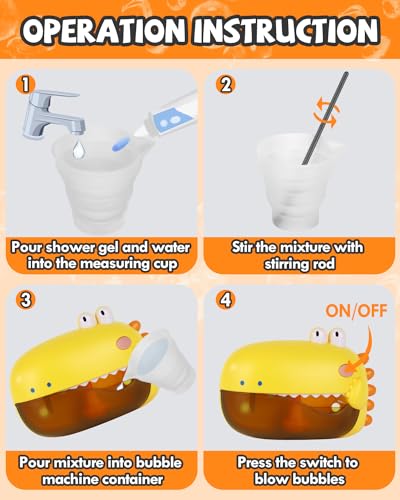 OPERATION INSTRUCTION

1

Pour shower gel and water into the measuring cup

2

Stir the mixture with stirring rod

3

Pour mixture into bubble machine container

4

ON/OFF

Press the switch to blow bubbles