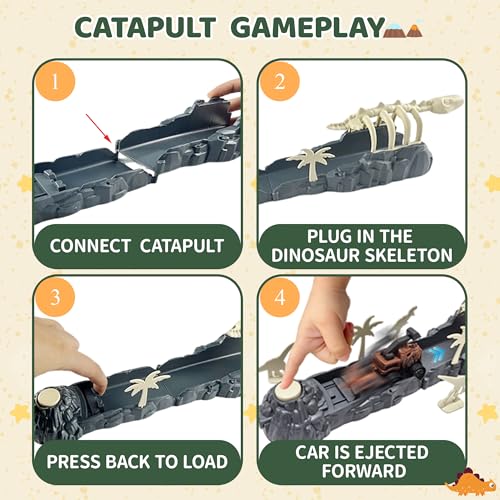 CATAPULT GAMEPLAY

1

CONNECT CATAPULT

2

PLUG IN THE DINOSAUR SKELETON

3

PRESS BACK TO LOAD

4

CAR IS EJECTED FORWARD