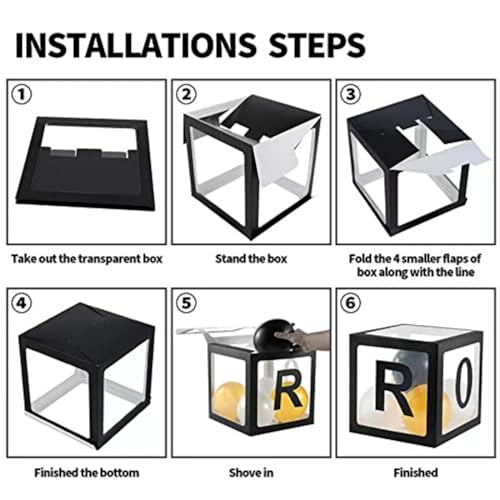 INSTALLATIONS STEPS

①

Take out the transparent box

②

Stand the box

③

Fold the 4 smaller flaps of box along with the line

④

Finished the bottom

⑤

R

Shove in

⑥

R O

Finished