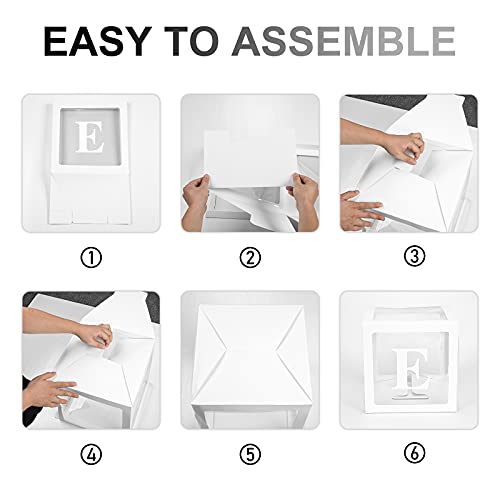 EASY TO ASSEMBLE

E

①

②

③

④

⑤

E

⑥