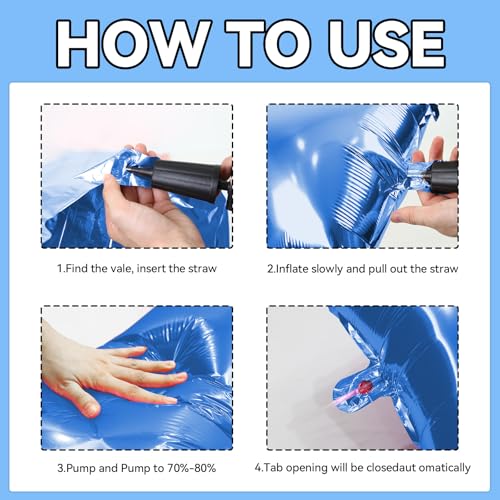 HOW TO USE

1.Find the vale, insert the straw

2.Inflate slowly and pull out the straw

3.Pump and Pump to 70%-80%

4.Tab opening will be closedaut omatically