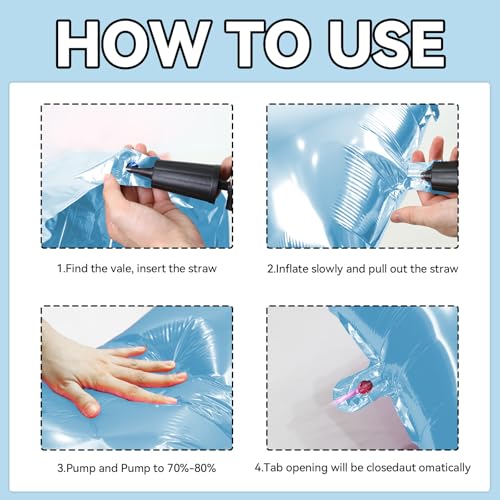 HOW TO USE

1.Find the vale, insert the straw

2.Inflate slowly and pull out the straw

3.Pump and Pump to 70%-80%

4.Tab opening will be closedaut omatically