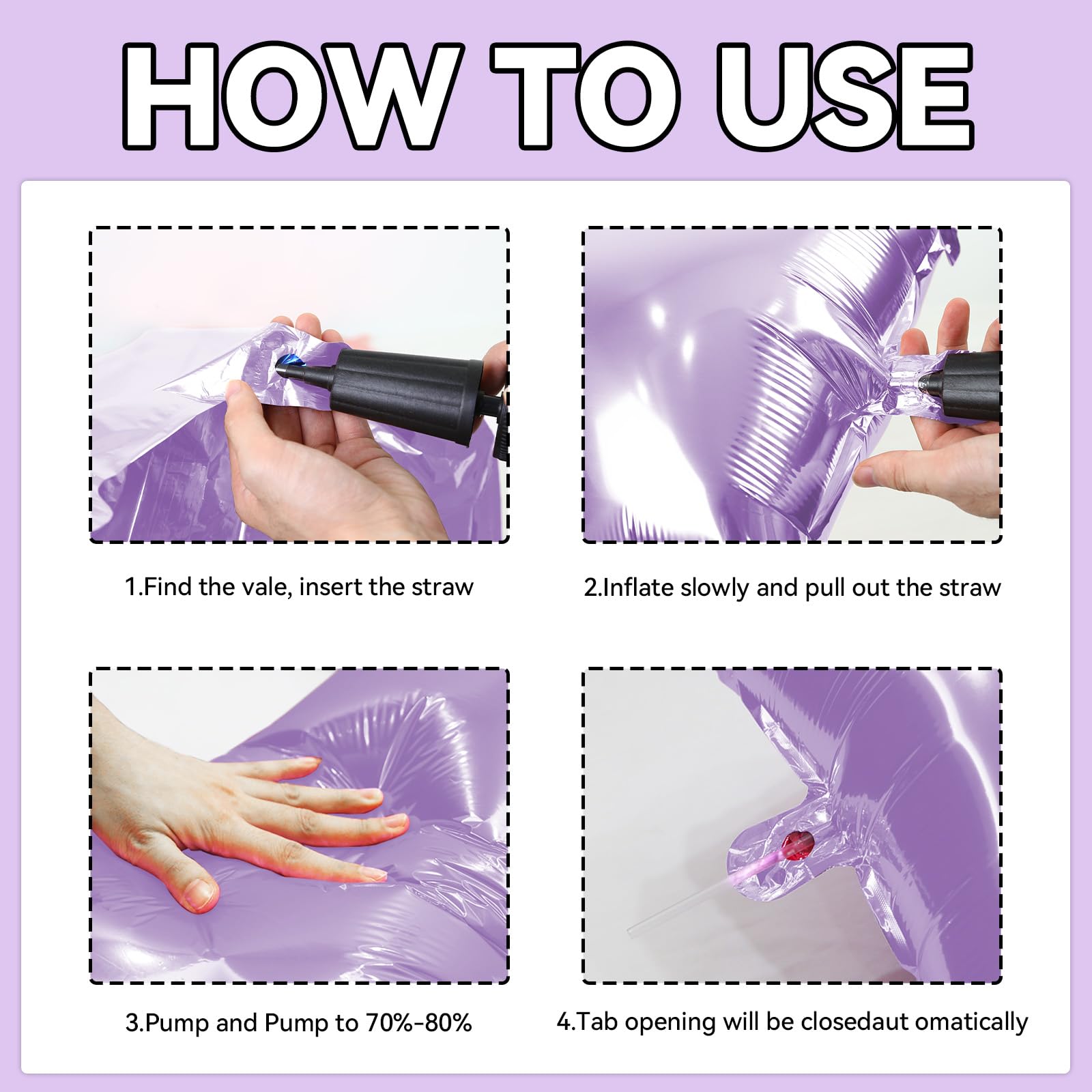 HOW TO USE

1.Find the vale, insert the straw

2.Inflate slowly and pull out the straw

3.Pump and Pump to 70%-80%

4.Tab opening will be closedaut omatically