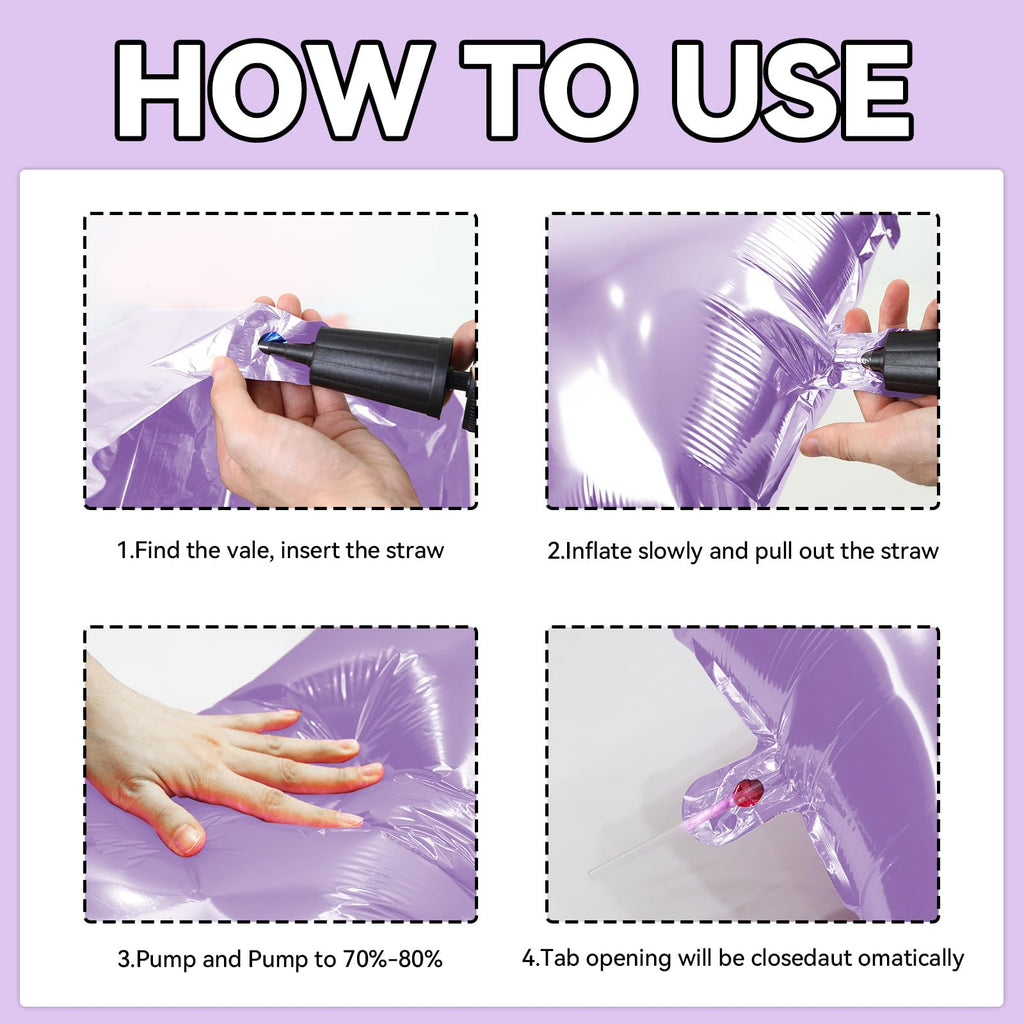 HOW TO USE

1.Find the vale, insert the straw

2.Inflate slowly and pull out the straw

3.Pump and Pump to 70%-80%

4.Tab opening will be closedaut omatically