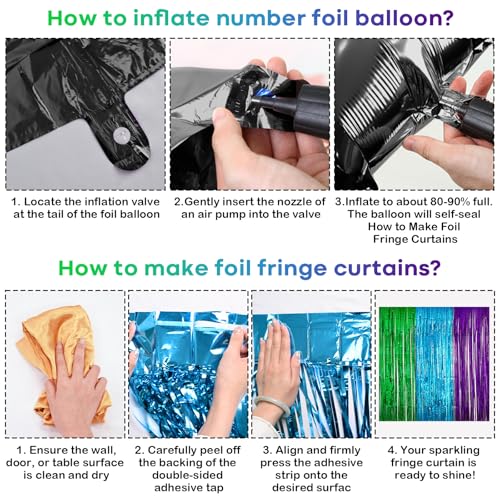 How to inflate number foil balloon?

1. Locate the inflation valve at the tail of the foil balloon

2.Gently insert the nozzle of an air pump into the valve

3.Inflate to about 80-90% full. The balloon will self-seal How to Make Foil Fringe Curtains

How to make foil fringe curtains?

1. Ensure the wall, door, or table surface is clean and dry

2. Carefully peel off the backing of the double-sided adhesive tap

3. Align and firmly press the adhesive strip onto the desired surfac

4. Your sparkling fringe curtain is ready to shine!