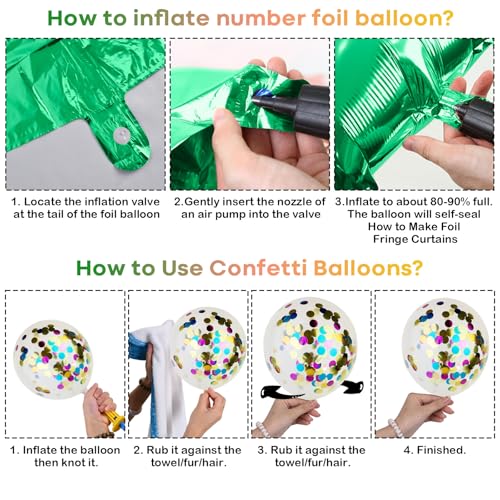 How to inflate number foil balloon?

1. Locate the inflation valve at the tail of the foil balloon

2.Gently insert the nozzle of an air pump into the valve

3.Inflate to about 80-90% full. The balloon will self-seal How to Make Foil Fringe Curtains

How to Use Confetti Balloons?

1. Inflate the balloon then knot it.

2. Rub it against the towel/fur/hair.

3. Rub it against the towel/fur/hair.

4. Finished.