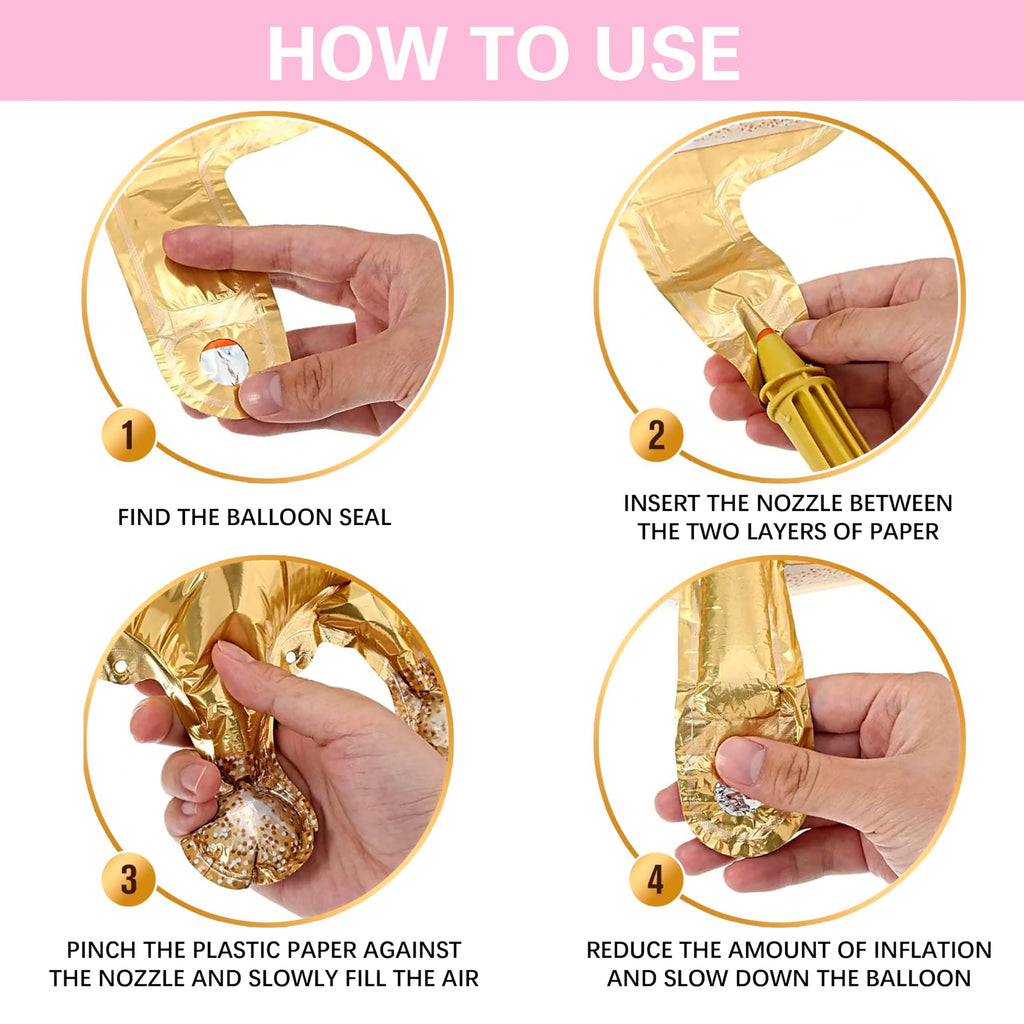 HOW TO USE

1

FIND THE BALLOON SEAL

2

INSERT THE NOZZLE BETWEEN THE TWO LAYERS OF PAPER

3

PINCH THE PLASTIC PAPER AGAINST THE NOZZLE AND SLOWLY FILL THE AIR

4

REDUCE THE AMOUNT OF INFLATION AND SLOW DOWN THE BALLOON