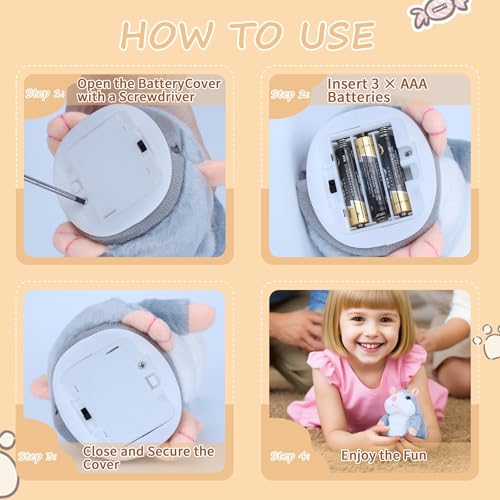 HOW TO USE

Step 1: Open the BatteryCover with a Screwdriver

Step 2: Insert 3 × AAA Batteries

Step 3: Close and Secure the Cover

Step 4: Enjoy the Fun