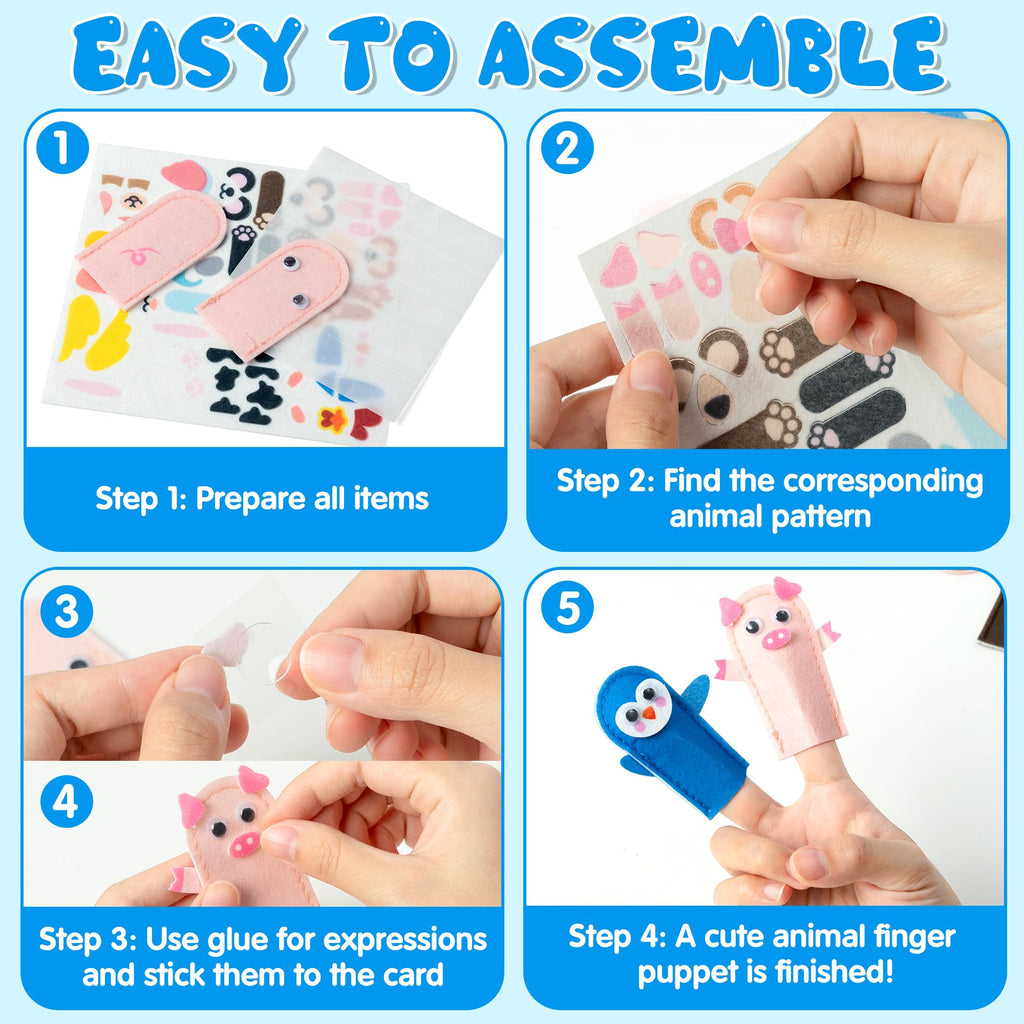 EASY TO ASSEMBLE

1

Step 1: Prepare all items

2

Step 2: Find the corresponding animal pattern

3

4

Step 3: Use glue for expressions and stick them to the card

5

Step 4: A cute animal finger puppet is finished!