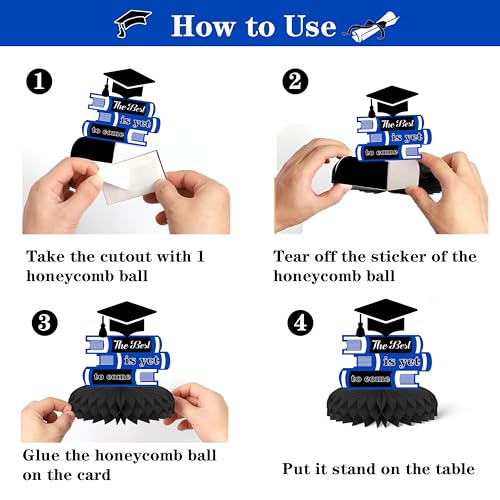 How to Use

1

The Best is yet to come

Take the cutout with 1 honeycomb ball

2

The Best is yet to come

Tear off the sticker of the honeycomb ball

3

The Best is yet to come

Glue the honeycomb ball on the card

4

The Best is yet to come

Put it stand on the table