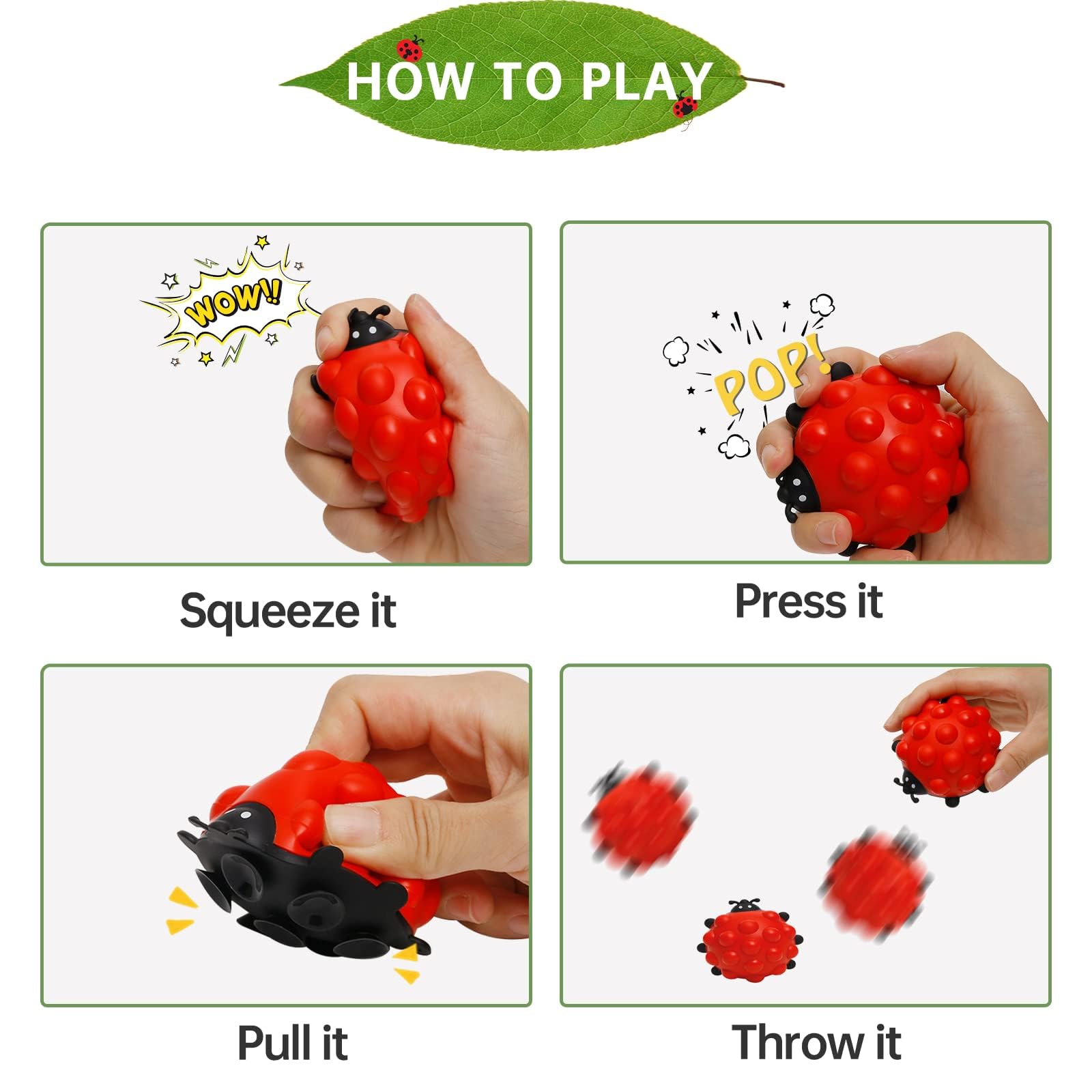 HOW TO PLAY

WOW!!

Squeeze it

POP!

Press it

Pull it

Throw it