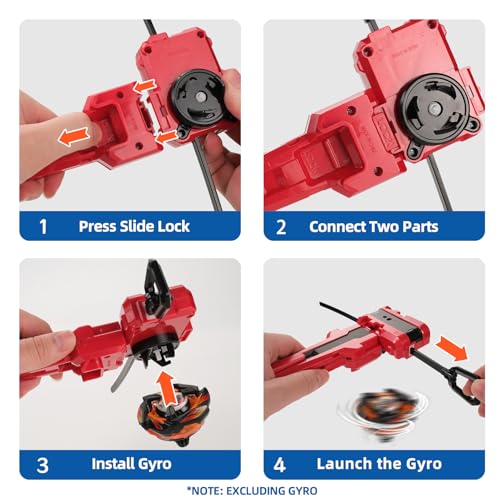 1 Press Slide Lock

2 Connect Two Parts

3 Install Gyro

4 Launch the Gyro

*NOTE: EXCLUDING GYRO