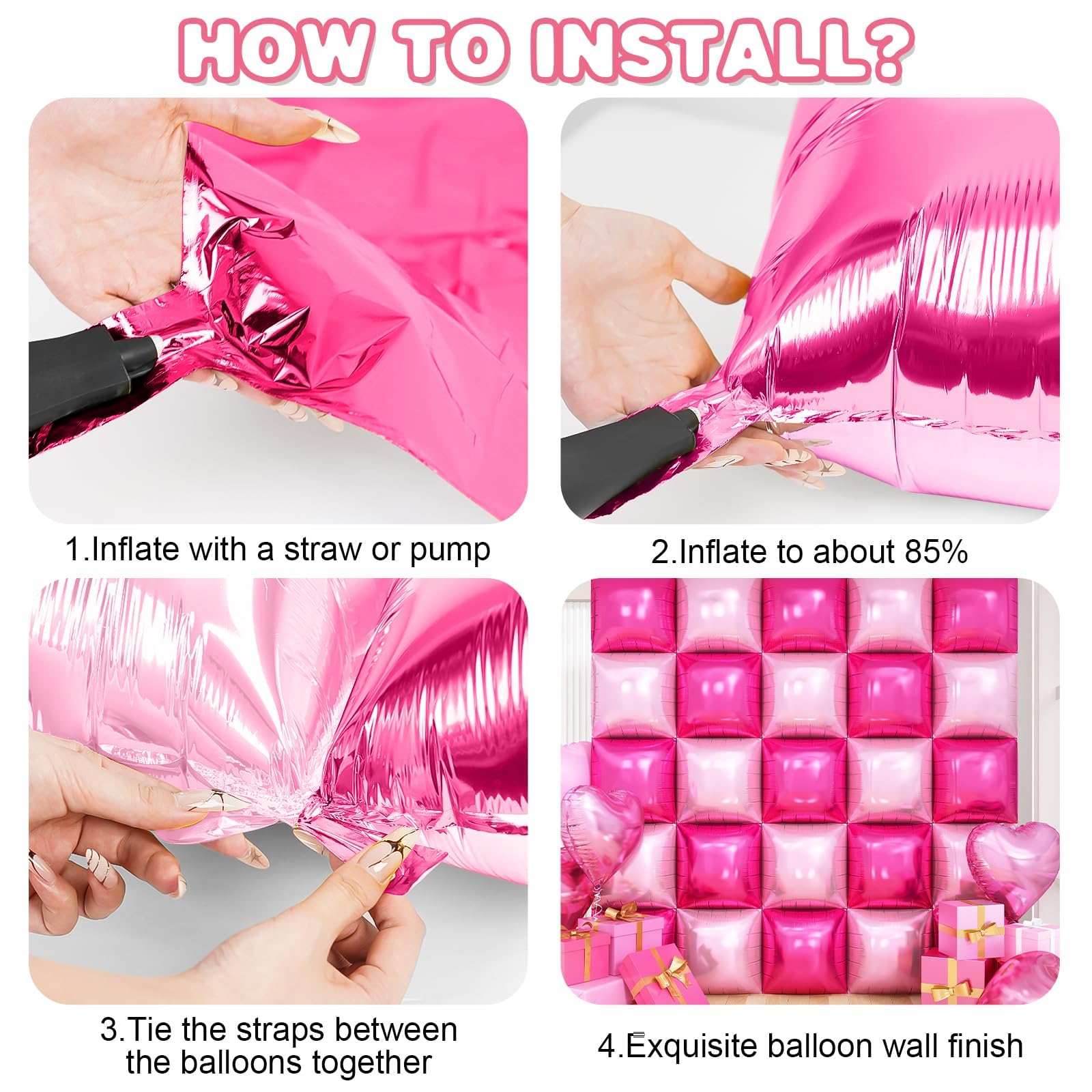 HOW TO INSTALL?

1.Inflate with a straw or pump

2.Inflate to about 85%

3.Tie the straps between the balloons together

4.Exquisite balloon wall finish