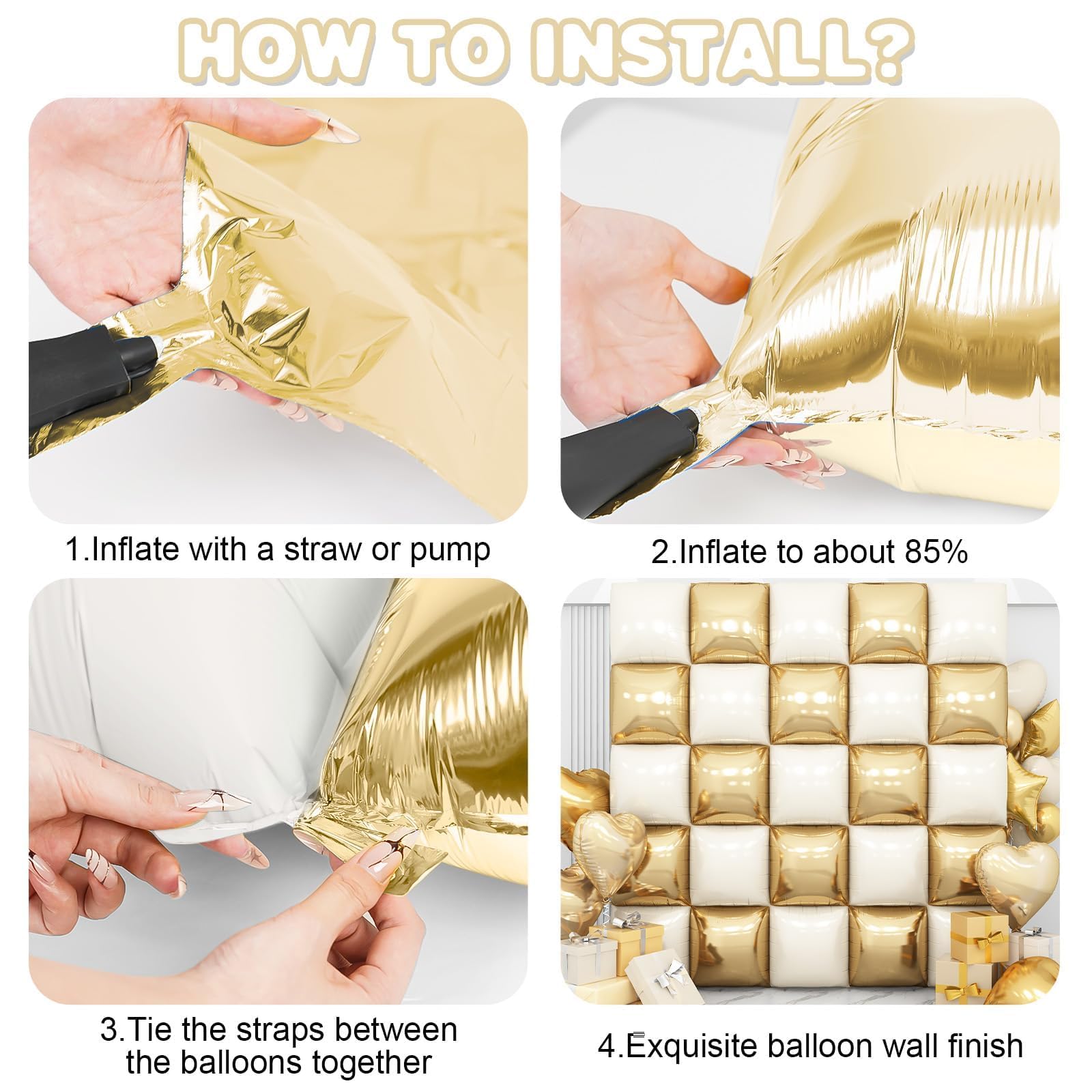 HOW TO INSTALL?

1.Inflate with a straw or pump

2.Inflate to about 85%

3.Tie the straps between the balloons together

4.Exquisite balloon wall finish