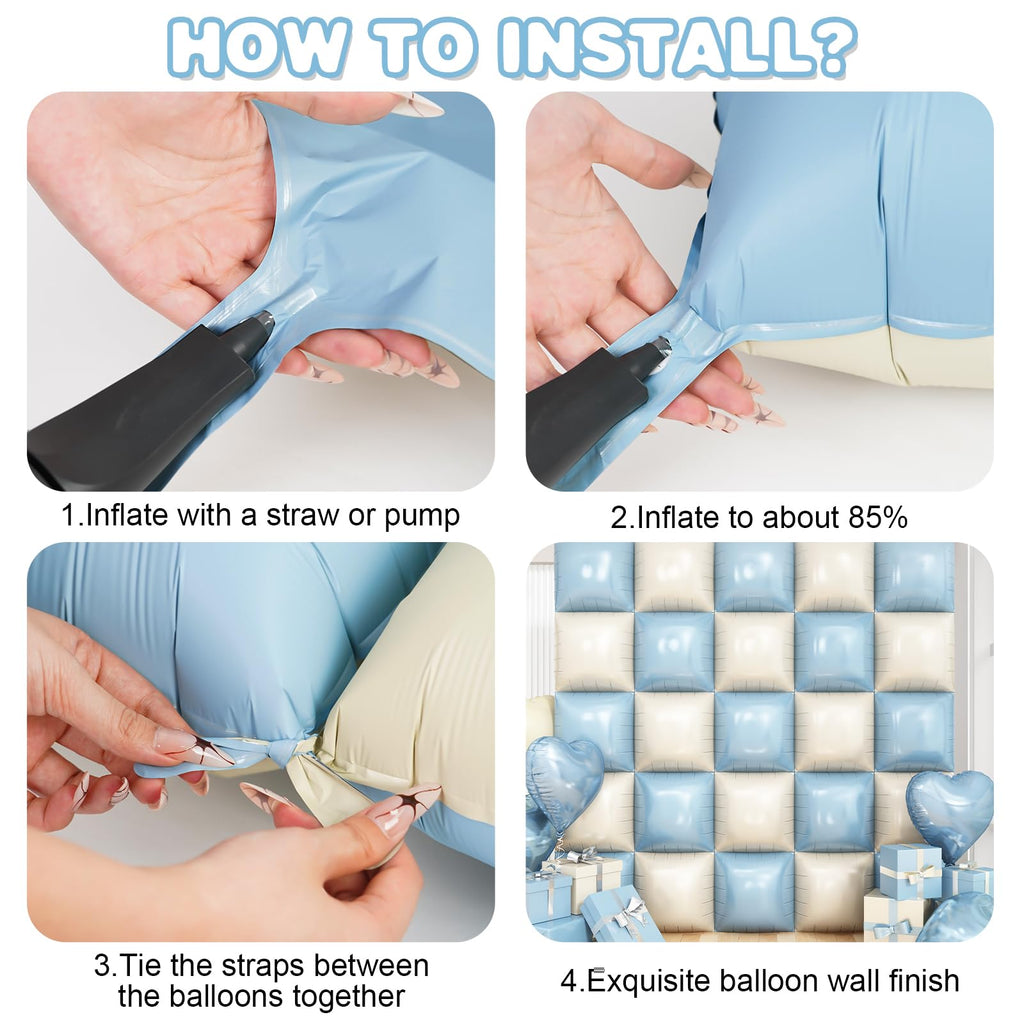 HOW TO INSTALL?

1.Inflate with a straw or pump

2.Inflate to about 85%

3.Tie the straps between the balloons together

4.Exquisite balloon wall finish