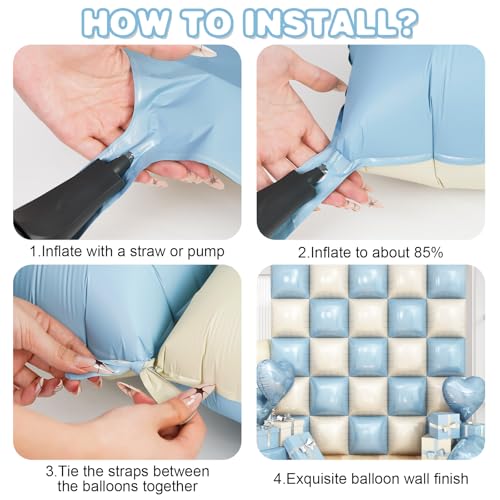 HOW TO INSTALL?

1.Inflate with a straw or pump

2.Inflate to about 85%

3.Tie the straps between the balloons together

4.Exquisite balloon wall finish