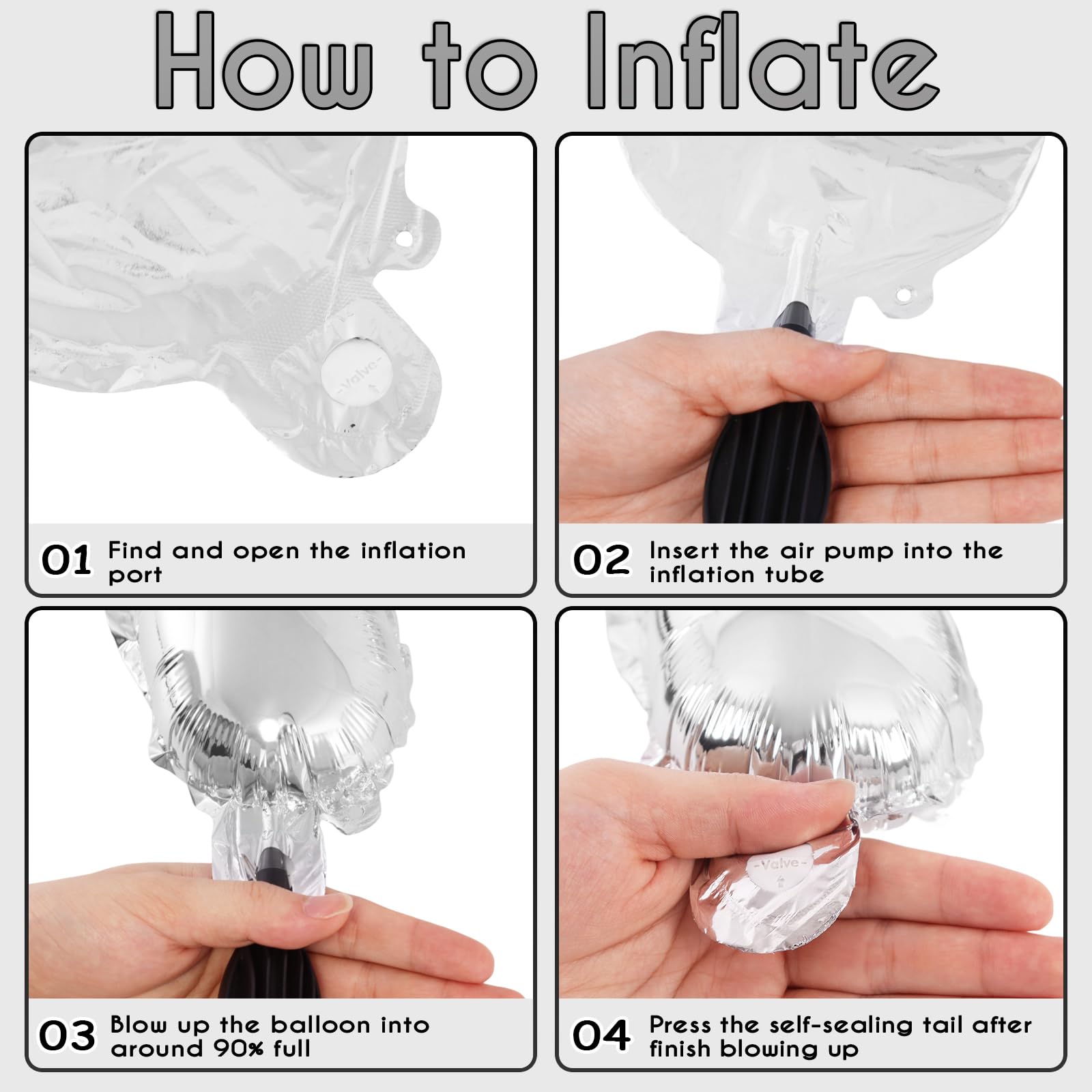 How to Inflate

-Valve-

01 Find and open the inflation port

02 Insert the air pump into the inflation tube

03 Blow up the balloon into around 90% full

-Valve-

04 Press the self-sealing tail after finish blowing up