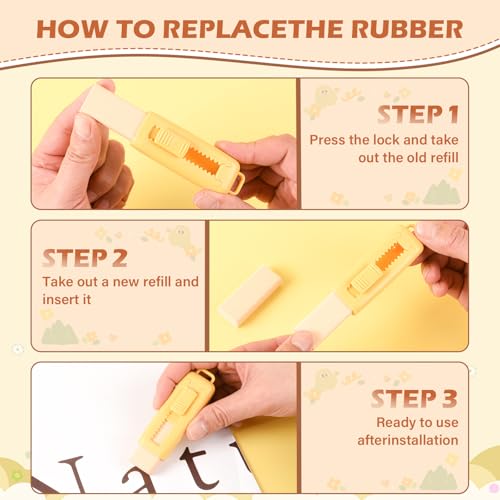 HOW TO REPLACETHE RUBBER

STEP 1
Press the lock and take out the old refill

STEP 2
Take out a new refill and insert it

STEP 3
Ready to use afterinstallation

Nat