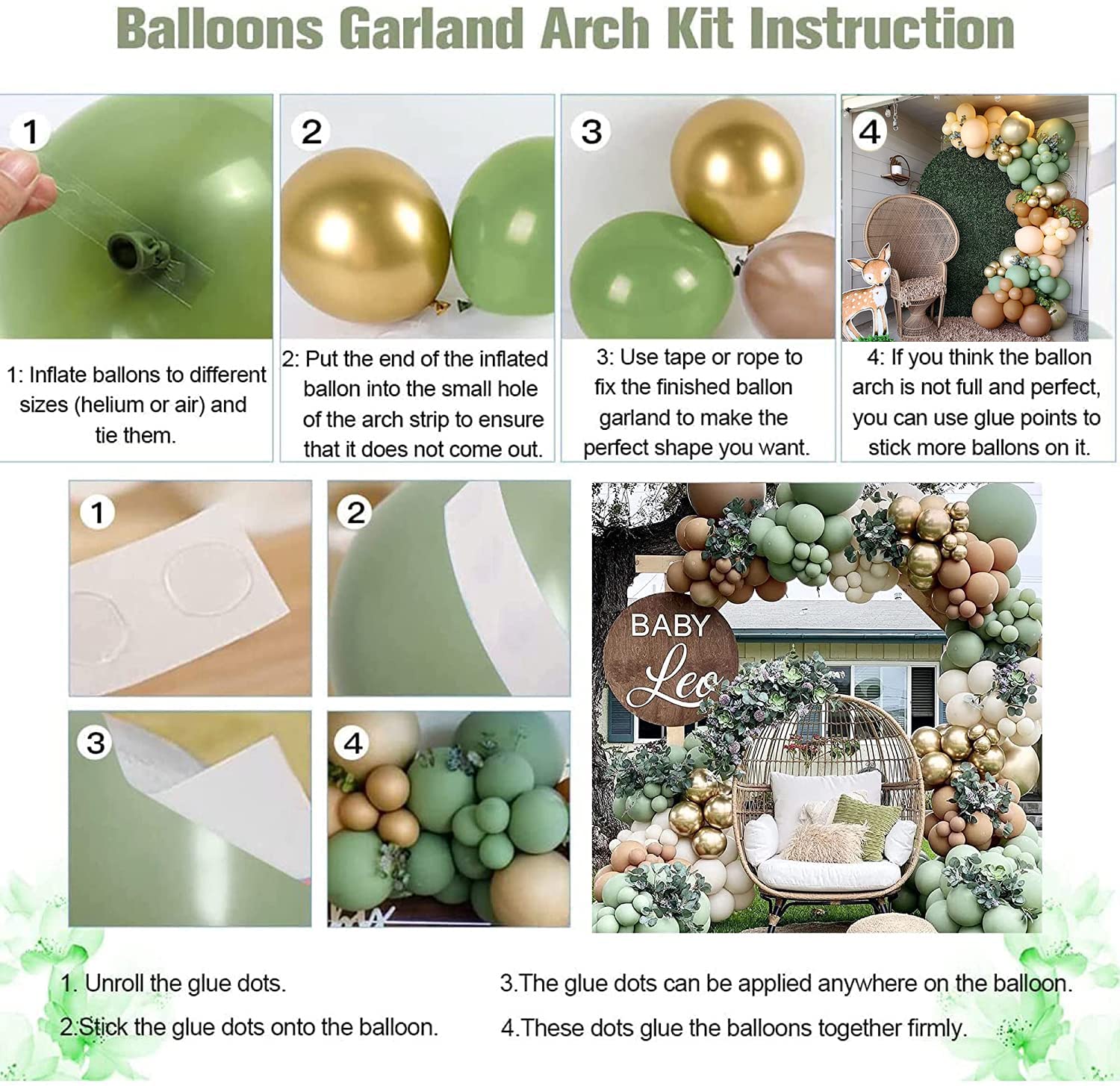 Balloons Garland Arch Kit Instruction

1

1: Inflate ballons to different sizes (helium or air) and tie them.

2

2: Put the end of the inflated ballon into the small hole of the arch strip to ensure that it does not come out.

3

3: Use tape or rope to fix the finished ballon garland to make the perfect shape you want.

4

4: If you think the ballon arch is not full and perfect, you can use glue points to stick more ballons on it.

1

2

3

4

BABY
Leo

1. Unroll the glue dots.

2.Stick the glue dots onto the balloon.

3.The glue dots can be applied anywhere on the balloon.

4.These dots glue the balloons together firmly.