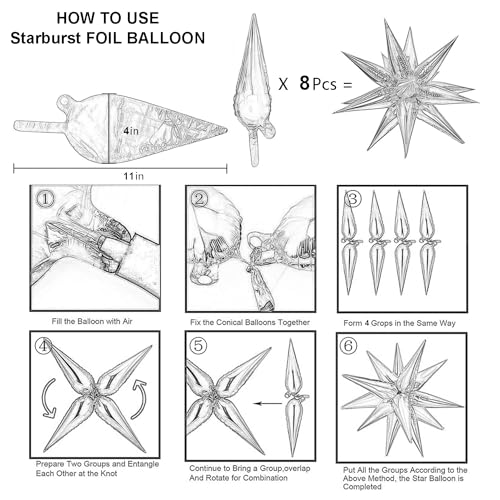 HOW TO USE
Starburst FOIL BALLOON

4in

11in

X 8 Pcs =

①

Fill the Balloon with Air

②

Fix the Conical Balloons Together

③

Form 4 Grops in the Same Way

④

Prepare Two Groups and Entangle Each Other at the Knot

⑤

Continue to Bring a Group,overlap And Rotate for Combination

⑥

Put All the Groups According to the Above Method, the Star Balloon is Completed