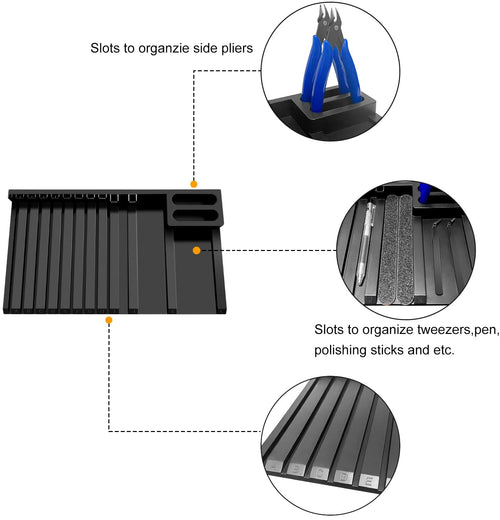 Slots to organzie side pliers

Slots to organize tweezers,pen, polishing sticks and etc.

A B C D E