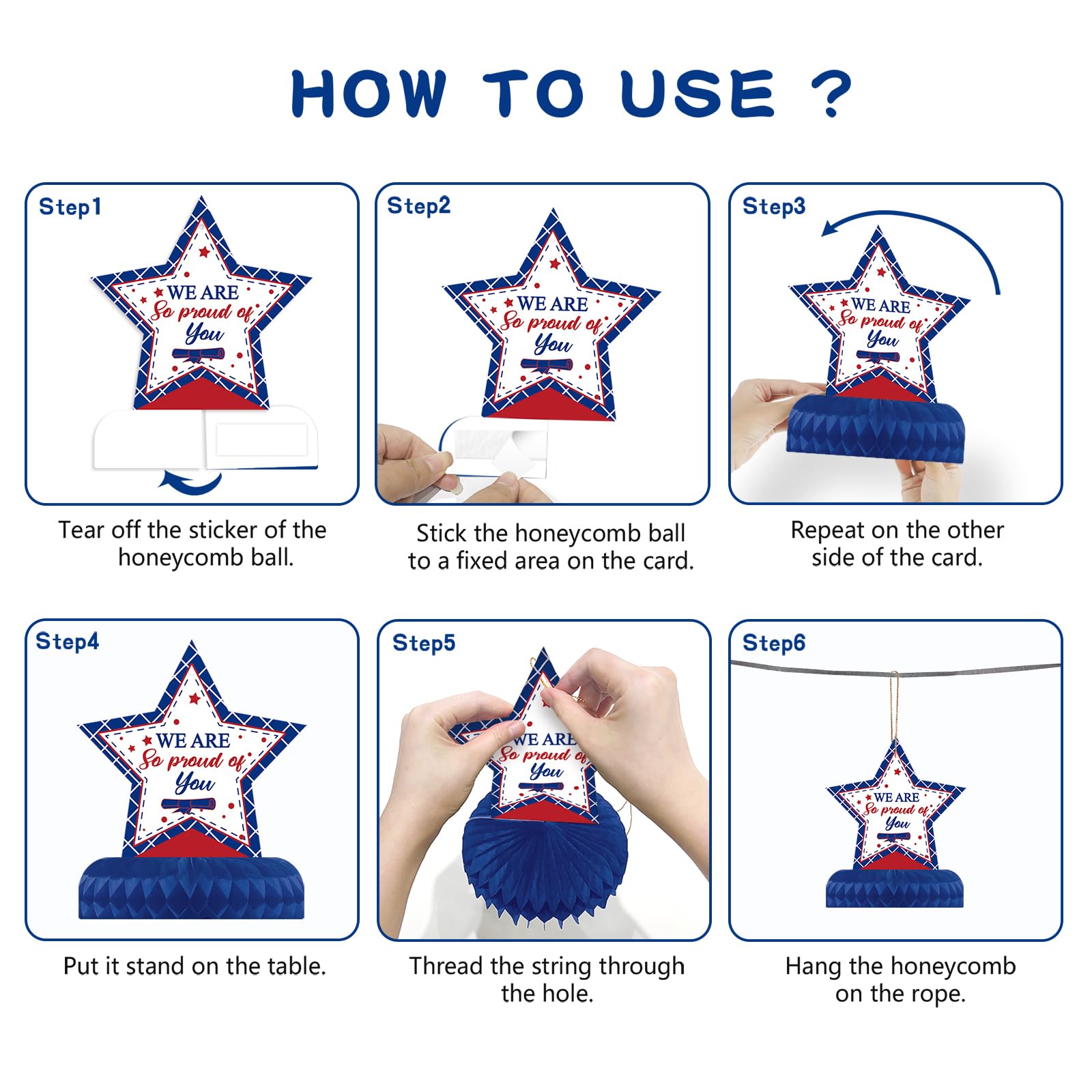 HOW TO USE ?

Step1

WE ARE
So proud of
You

Tear off the sticker of the honeycomb ball.

Step2

WE ARE
So proud of
You

Stick the honeycomb ball to a fixed area on the card.

Step3

WE ARE
So proud of
You

Repeat on the other side of the card.

Step4

WE ARE
So proud of
You

Put it stand on the table.

Step5

WE ARE
So proud of
You

Thread the string through the hole.

Step6

WE ARE
So proud of
You

Hang the honeycomb on the rope.